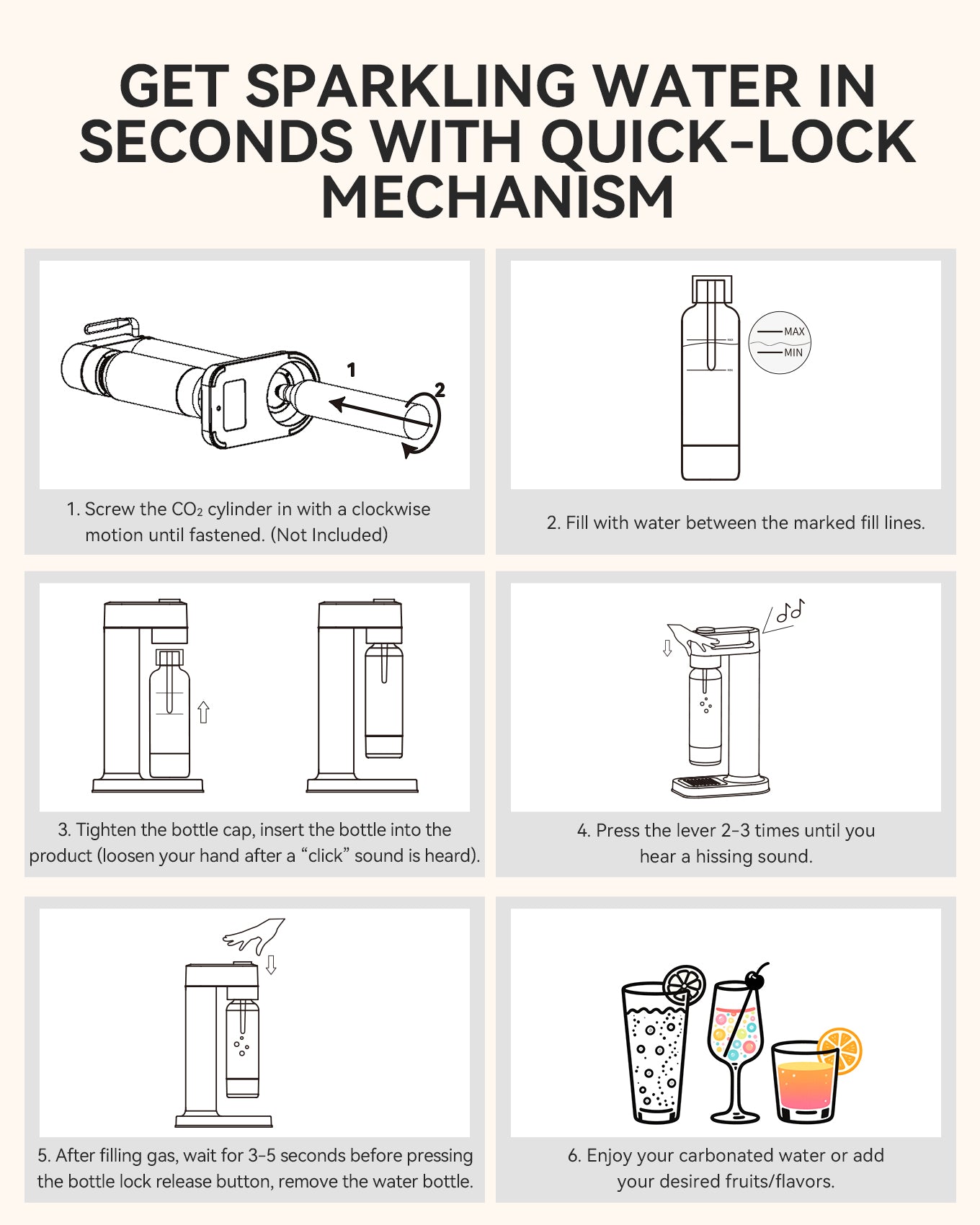 GET SPARKLING WATER IN SECONDS WITH QUICK-LOCK MECHANISM

1

2

1. Screw the $CO_2$ cylinder in with a clockwise motion until fastened. (Not Included)

MAX

MIN

2. Fill with water between the marked fill lines.

3. Tighten the bottle cap, insert the bottle into the product (loosen your hand after a “click” sound is heard).

4. Press the lever 2-3 times until you hear a hissing sound.

5. After filling gas, wait for 3-5 seconds before pressing the bottle lock release button, remove the water bottle.

6. Enjoy your carbonated water or add your desired fruits/flavors.